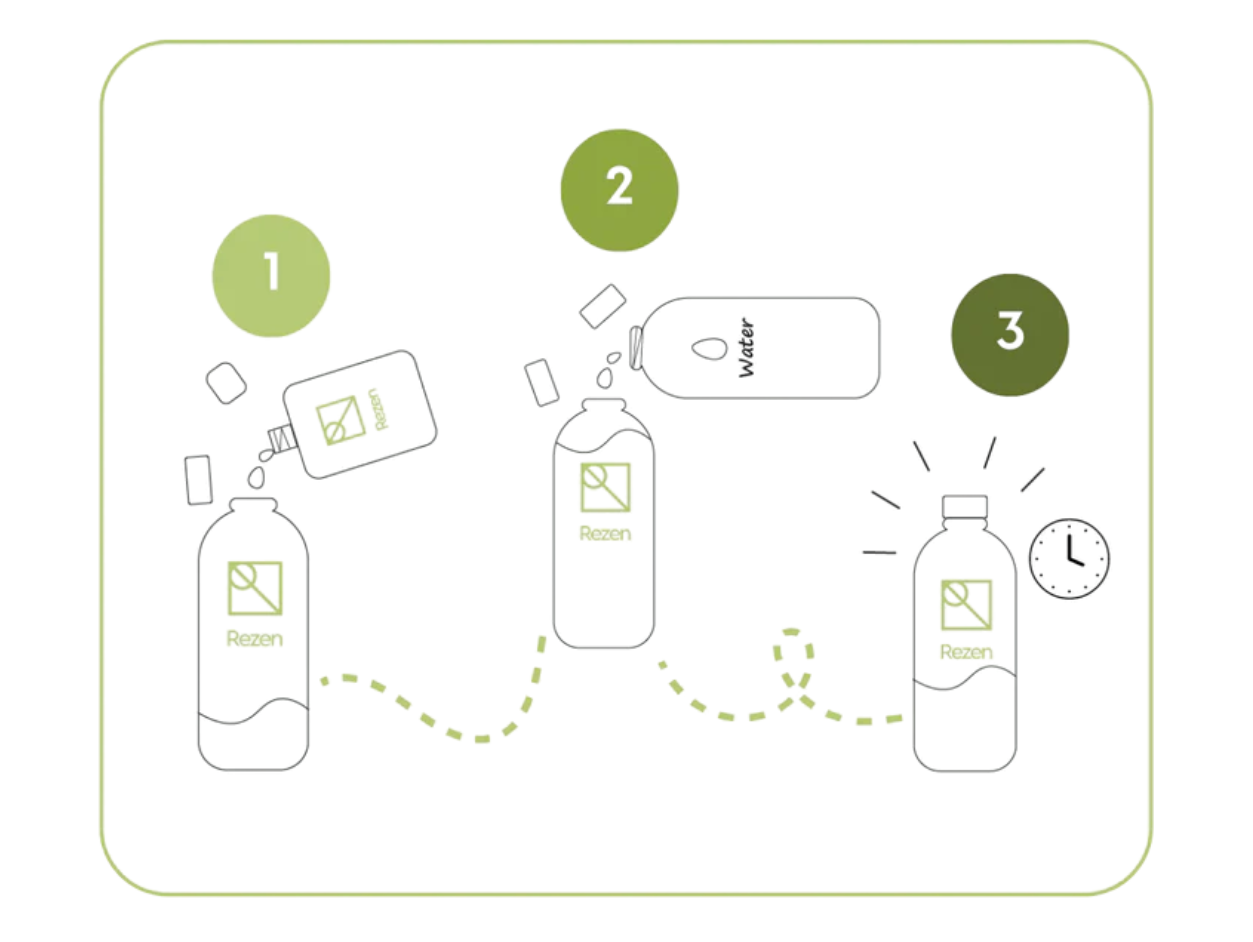 1

Rezen

Rezen

2

Water

Rezen

3

Rezen